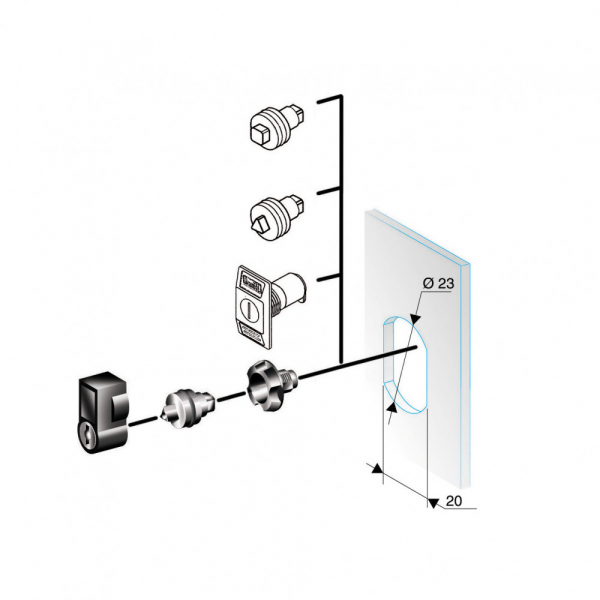 Ø 23
20